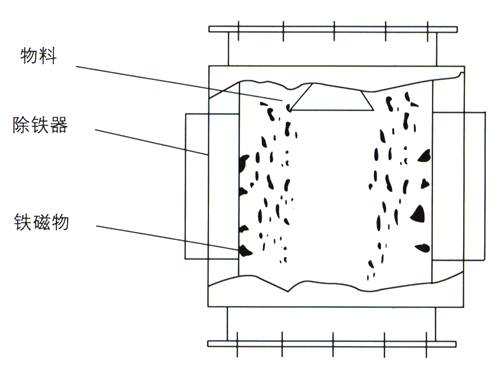 物料

除铁器

铁磁物